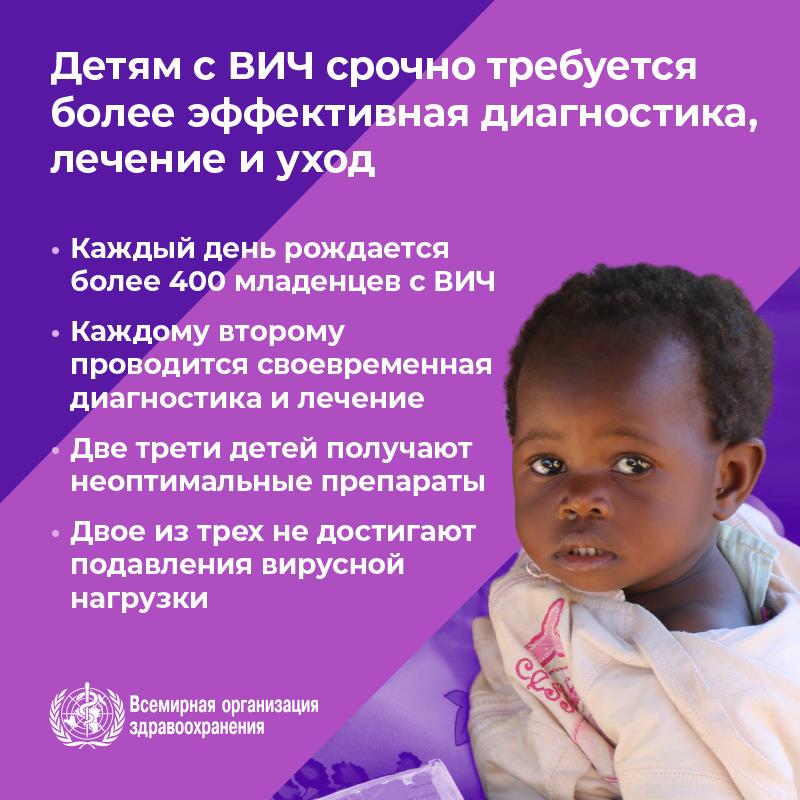 Детям с ВИЧ срочно требуется более эффективная диагностика, лечение и уход

• Каждый день рождается более 400 младенцев с ВИЧ

• Каждому второму проводится своевременная диагностика и лечение

• Две трети детей получают неоптимальные препараты

• Двое из трех не достигают подавления вирусной нагрузки

Всемирная организация здравоохранения