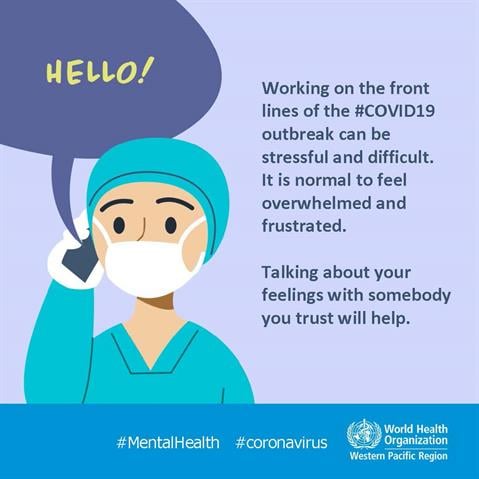 HELLO!

Working on the front lines of the #COVID19 outbreak can be stressful and difficult. It is normal to feel overwhelmed and frustrated.

Talking about your feelings with somebody you trust will help.

#MentalHealth #coronavirus

World Health Organization
Western Pacific Region