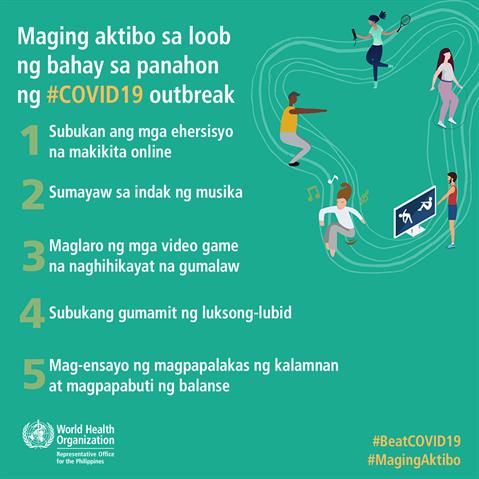 Maging aktibo sa loob ng bahay sa panahon ng #COVID19 outbreak

1 Subukan ang mga ehersisyo na makikita online

2 Sumayaw sa indak ng musika

3 Maglaro ng mga video game na naghihikayat na gumalaw

4 Subukang gumamit ng luksong-lubid

5 Mag-ensayo ng magpapalakas ng kalamnan at magpapabuti ng balanse

World Health Organization
Representative Office for the Philippines

#BeatCOVID19
#MagingAktibo